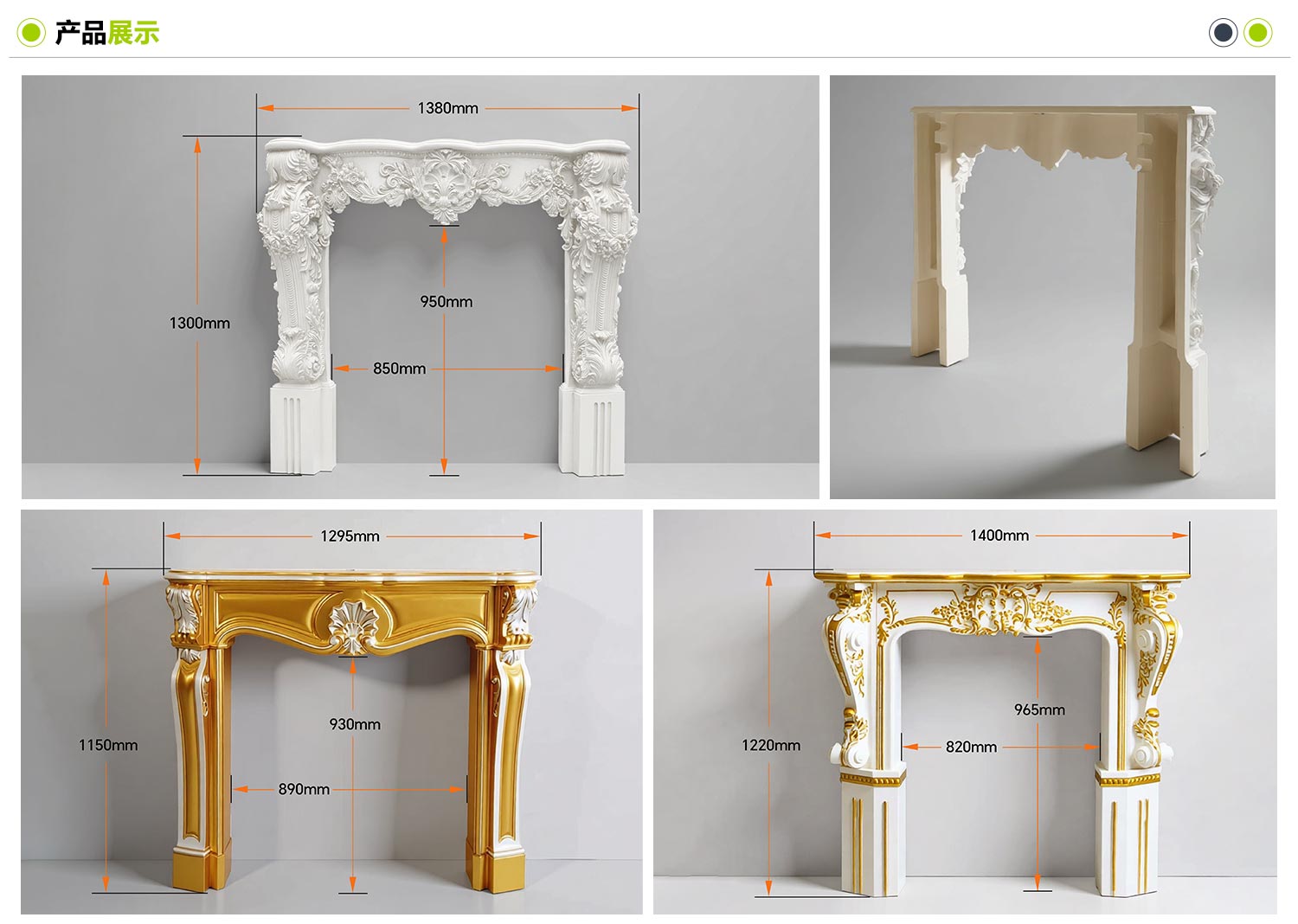 产品展示

1380mm

1300mm

950mm

850mm

1295mm

1150mm

930mm

890mm

1400mm

1220mm

965mm

820mm